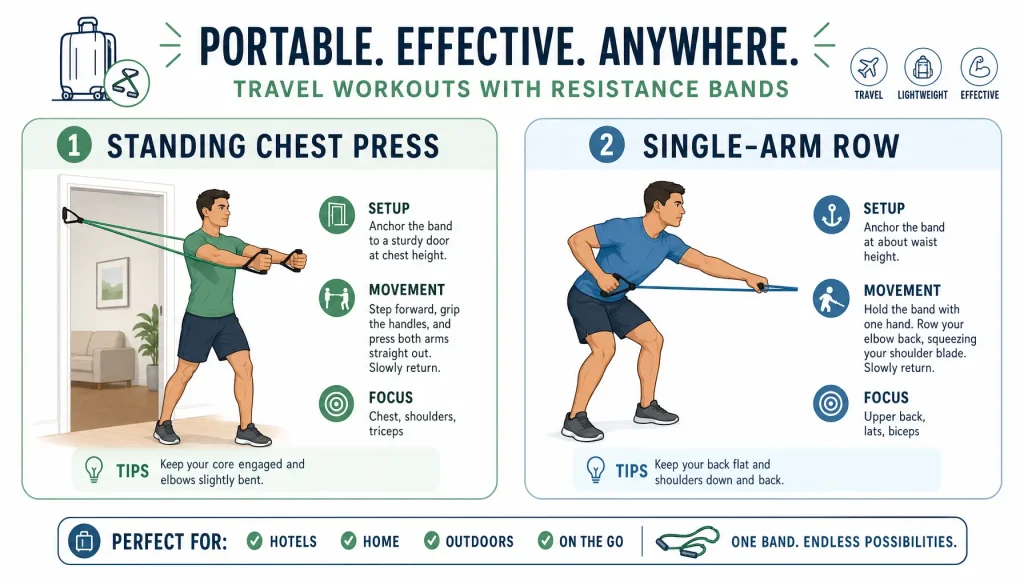 PORTABLE. EFFECTIVE. ANYWHERE.

TRAVEL WORKOUTS WITH RESISTANCE BANDS

TRAVEL LIGHTWEIGHT EFFECTIVE

1 STANDING CHEST PRESS

SETUP
Anchor the band to a sturdy door at chest height.

MOVEMENT
Step forward, grip the handles, and press both arms straight out. Slowly return.

FOCUS
Chest, shoulders, triceps

TIPS Keep your core engaged and elbows slightly bent.

2 SINGLE-ARM ROW

SETUP
Anchor the band at about waist height.

MOVEMENT
Hold the band with one hand. Row your elbow back, squeezing your shoulder blade. Slowly return.

FOCUS
Upper back, lats, biceps

TIPS Keep your back flat and shoulders down and back.

PERFECT FOR: HOTELS HOME OUTDOORS ON THE GO

ONE BAND. ENDLESS POSSIBILITIES.